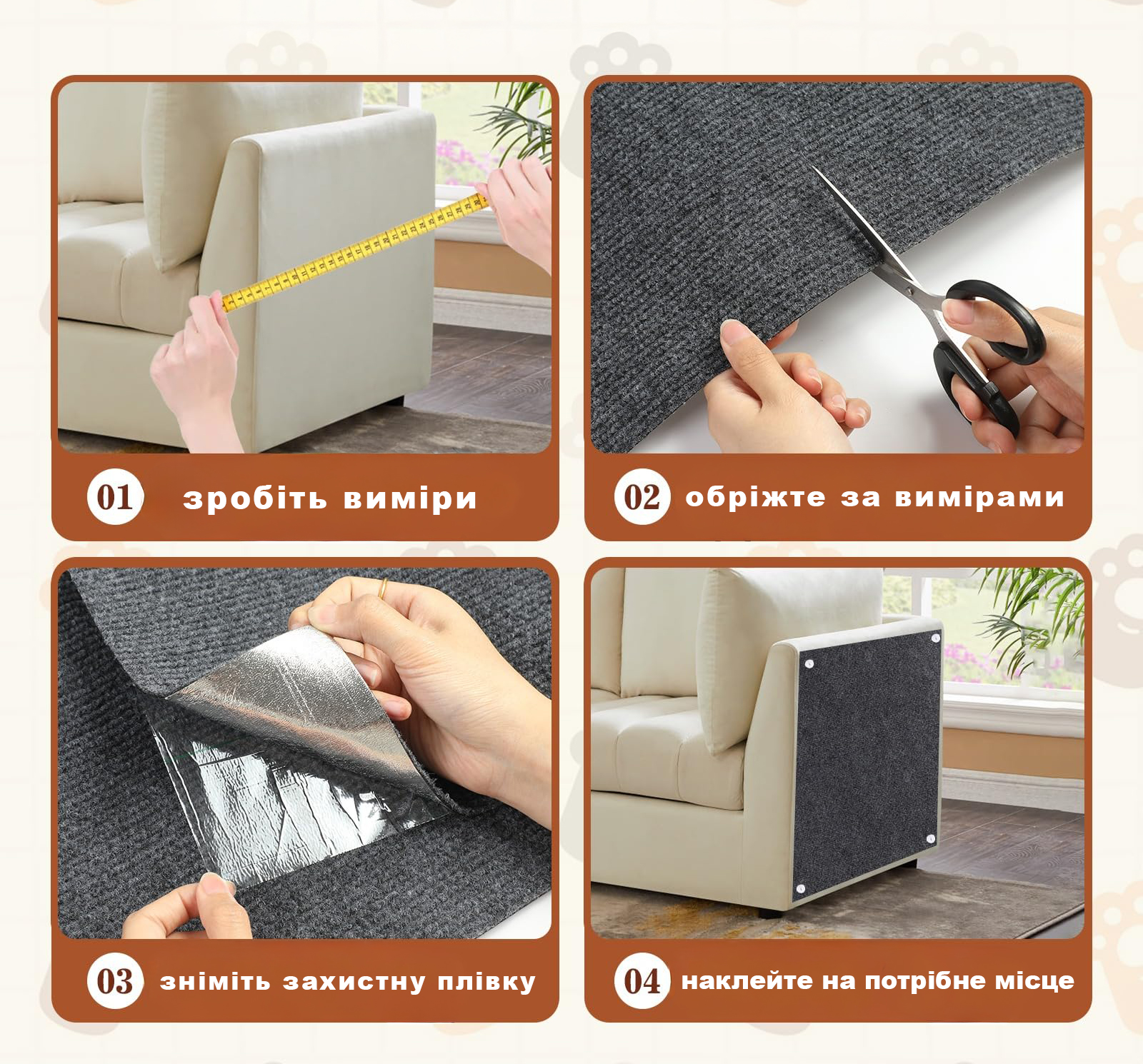 01 зробіть виміри

02 обріжте за вимірами

03 зніміть захистну плівку

04 наклейте на потрібне місце